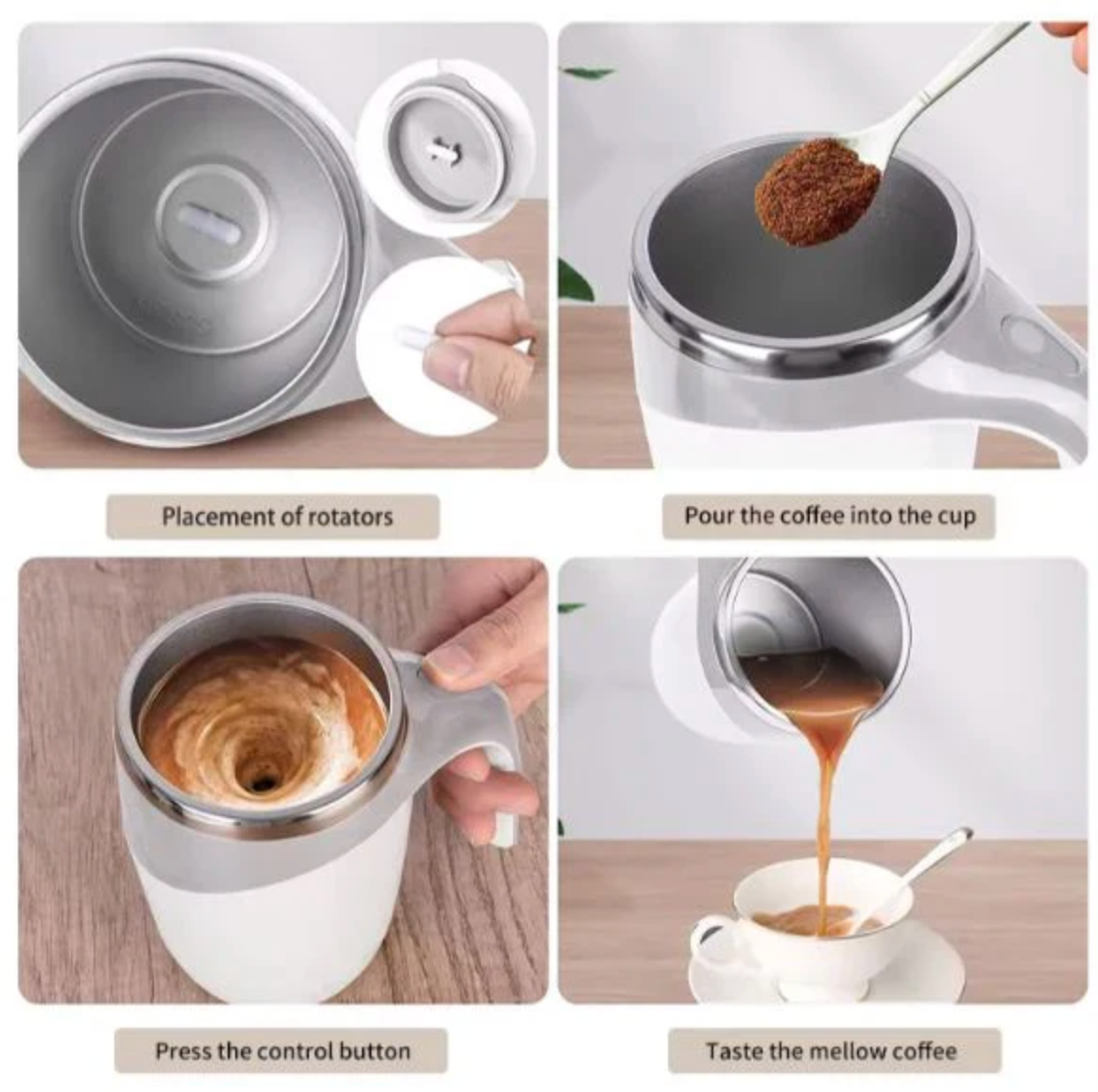 Placement of rotators

Pour the coffee into the cup

Press the control button

Taste the mellow coffee